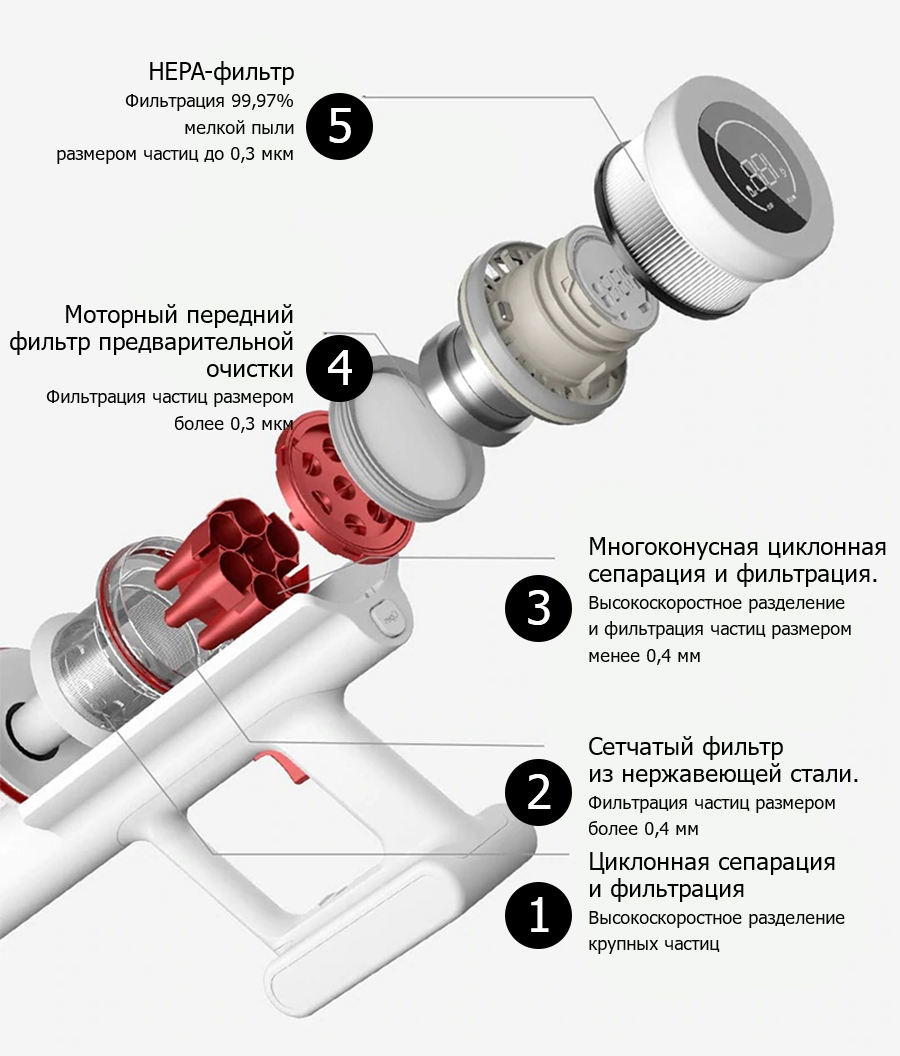 HEPA-фильтр
Фильтрация 99,97% мелкой пыли размером частиц до 0,3 мкм

5

Моторный передний фильтр предварительной очистки
Фильтрация частиц размером более 0,3 мкм

4

3

Многоконусная циклонная сепарация и фильтрация.
Высокоскоростное разделение и фильтрация частиц размером менее 0,4 мм

2

Сетчатый фильтр из нержавеющей стали.
Фильтрация частиц размером более 0,4 мм

1

Циклонная сепарация и фильтрация
Высокоскоростное разделение крупных частиц