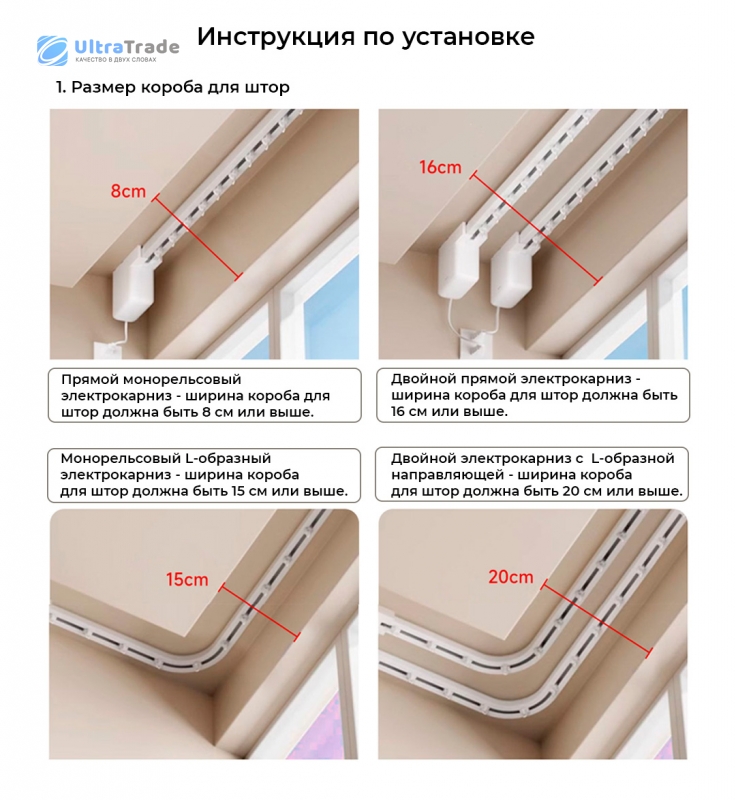 UltraTrade
КАЧЕСТВО В ДВУХ СЛОВАХ

Инструкция по установке

1. Размер короба для штор

8cm

16cm

Прямой монорельсовый электрокарниз - ширина короба для штор должна быть 8 см или выше.

Двойной прямой электрокарниз - ширина короба для штор должна быть 16 см или выше.

Монорельсовый L-образный электрокарниз - ширина короба для штор должна быть 15 см или выше.

Двойной электрокарниз с L-образной направляющей - ширина короба для штор должна быть 20 см или выше.

15cm

20cm